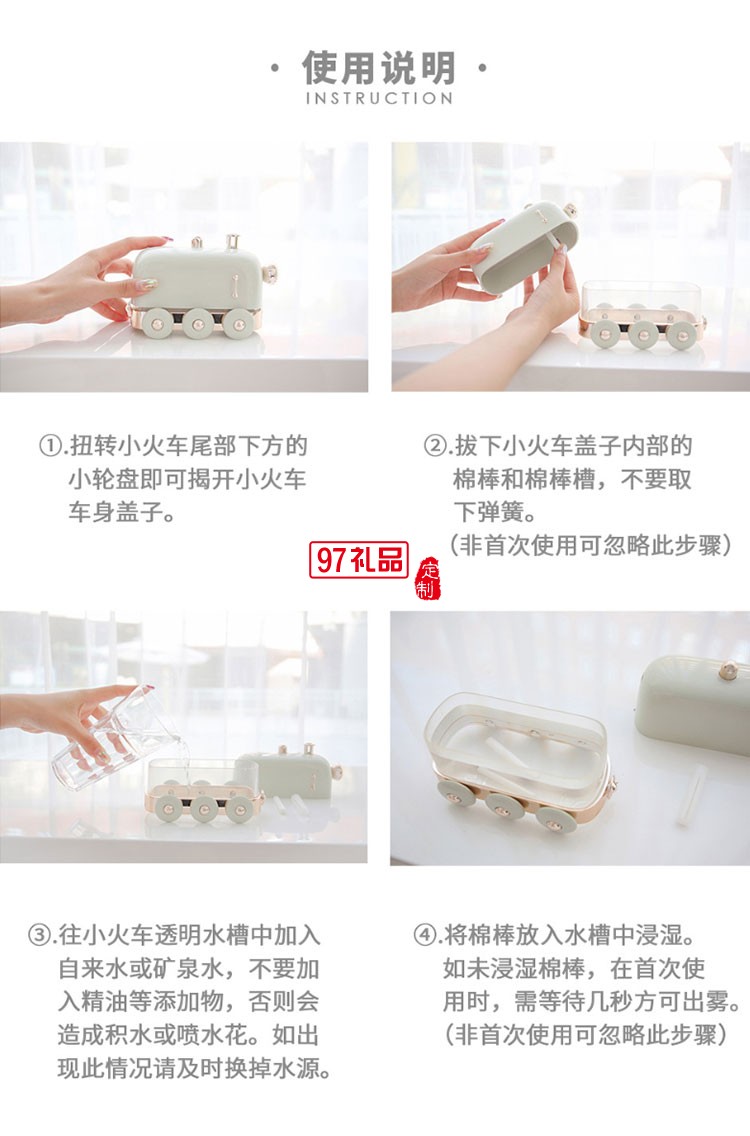 · 使用说明 ·
INSTRUCTION

①.扭转小火车尾部下方的小轮盘即可揭开小火车车身盖子。

②.拔下小火车盖子内部的棉棒和棉棒槽，不要取下弹簧。
（非首次使用可忽略此步骤）

97礼品 定制

③.往小火车透明水槽中加入自来水或矿泉水，不要加入精油等添加物，否则会造成积水或喷水花。如出现此情况请及时换掉水源。

④.将棉棒放入水槽中浸湿。如未浸湿棉棒，在首次使用时，需等待几秒方可出雾。
（非首次使用可忽略此步骤）