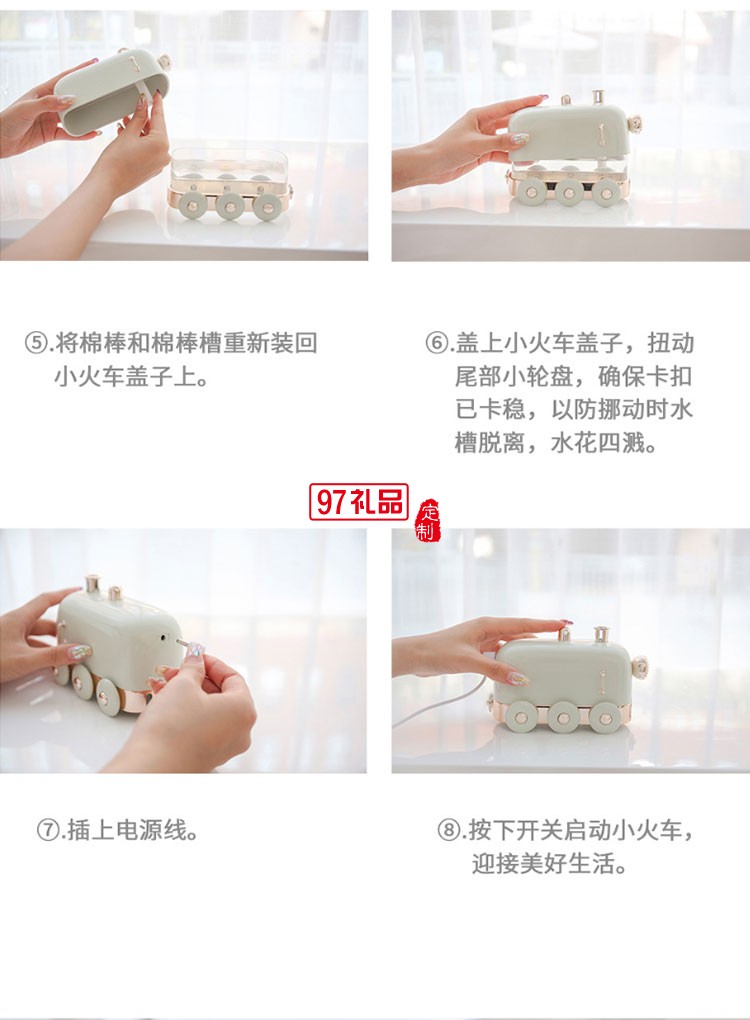 ⑤.将棉棒和棉棒槽重新装回小火车盖子上。

⑥.盖上小火车盖子，扭动尾部小轮盘，确保卡扣已卡稳，以防挪动时水槽脱离，水花四溅。

97礼品

定制

⑦.插上电源线。

⑧.按下开关启动小火车，迎接美好生活。