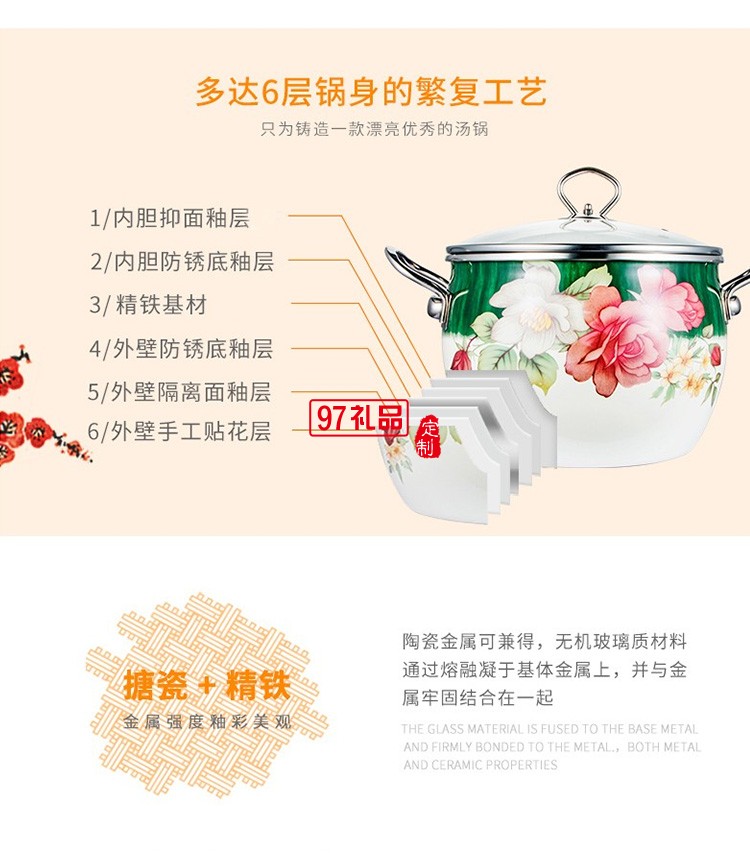 多达6层锅身的繁复工艺

只为铸造一款漂亮优秀的汤锅

1/内胆抑面釉层

2/内胆防锈底釉层

3/ 精铁基材

4/外壁防锈底釉层

5/外壁隔离面釉层

6/外壁手工贴花层

97礼品 定制

搪瓷 + 精铁

金属强度釉彩美观

陶瓷金属可兼得，无机玻璃质材料通过熔融凝于基体金属上，并与金属牢固结合在一起

THE GLASS MATERIAL IS FUSED TO THE BASE METAL AND FIRMLY BONDED TO THE METAL., BOTH METAL AND CERAMIC PROPERTIES