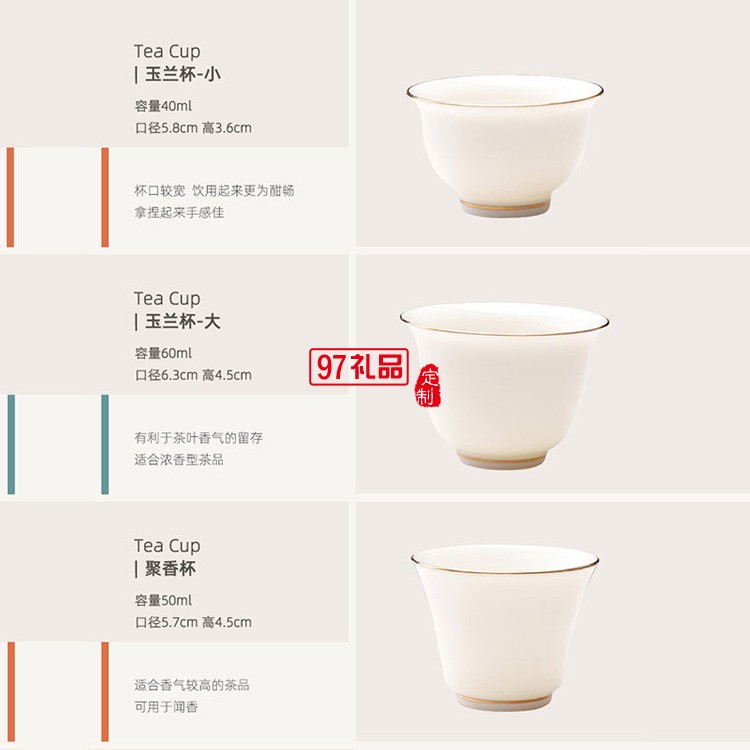 Tea Cup
| 玉兰杯-小

容量40ml
口径5.8cm 高3.6cm

杯口较宽 饮用起来更为酣畅
拿捏起来手感佳

Tea Cup
| 玉兰杯-大

容量60ml
口径6.3cm 高4.5cm

97礼品 定制

有利于茶叶香气的留存
适合浓香型茶品

Tea Cup
| 聚香杯

容量50ml
口径5.7cm 高4.5cm

适合香气较高的茶品
可用于闻香