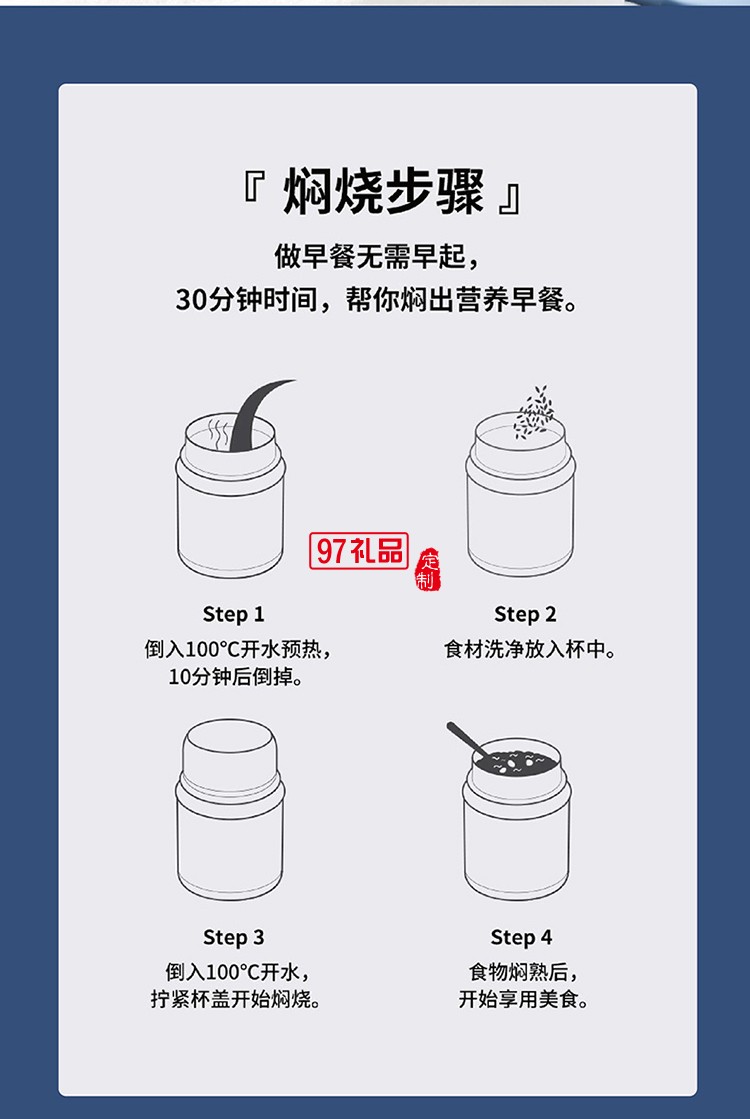 『 焖烧步骤 』

做早餐无需早起，
30分钟时间，帮你焖出营养早餐。

97礼品 定制

Step 1
倒入100°C开水预热，
10分钟后倒掉。

Step 2
食材洗净放入杯中。

Step 3
倒入100°C开水，
拧紧杯盖开始焖烧。

Step 4
食物焖熟后，
开始享用美食。