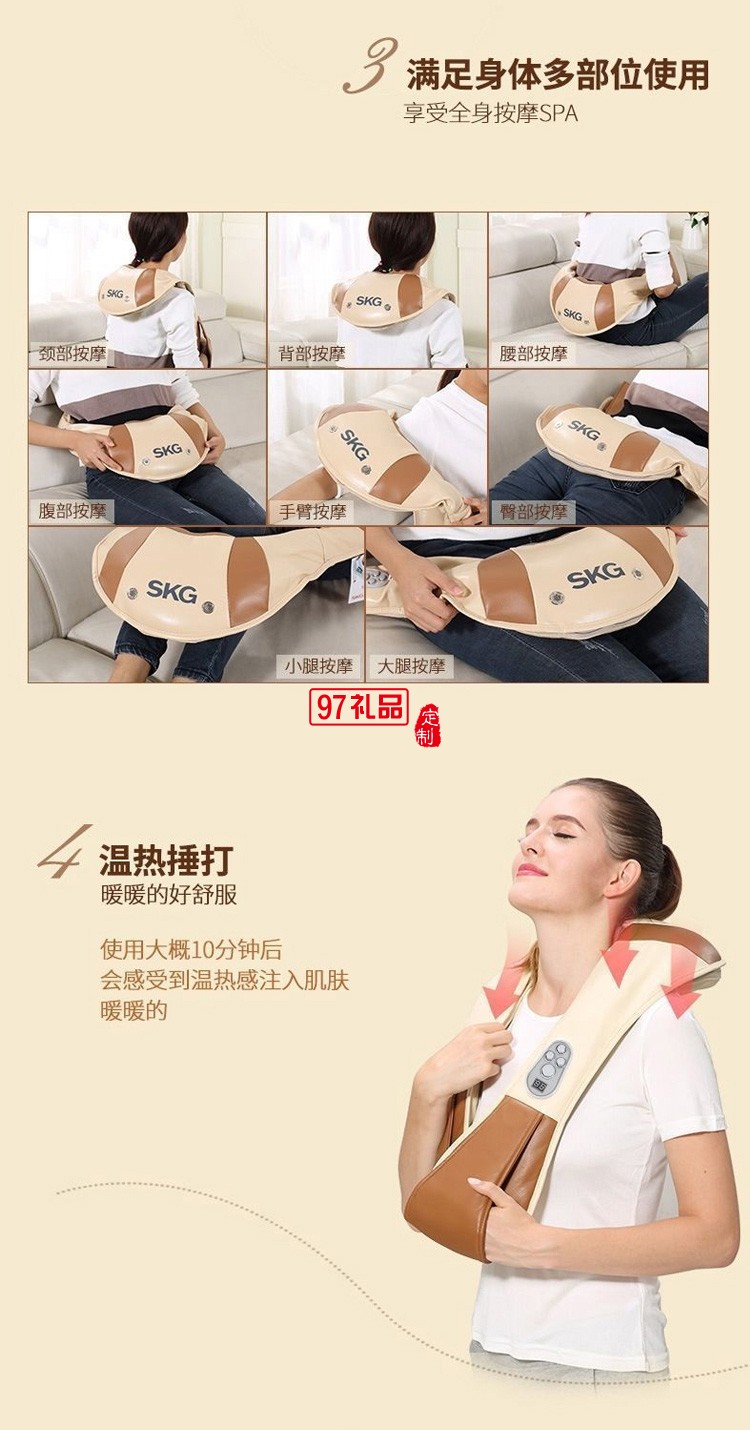 3 满足身体多部位使用
享受全身按摩SPA

SKG
颈部按摩

SKG
背部按摩

SKG
腰部按摩

SKG
腹部按摩

SKG
手臂按摩

SKG
臀部按摩

SKG
小腿按摩

SKG
大腿按摩

97礼品 定制

4 温热捶打
暖暖的好舒服

使用大概10分钟后
会感受到温热感注入肌肤
暖暖的