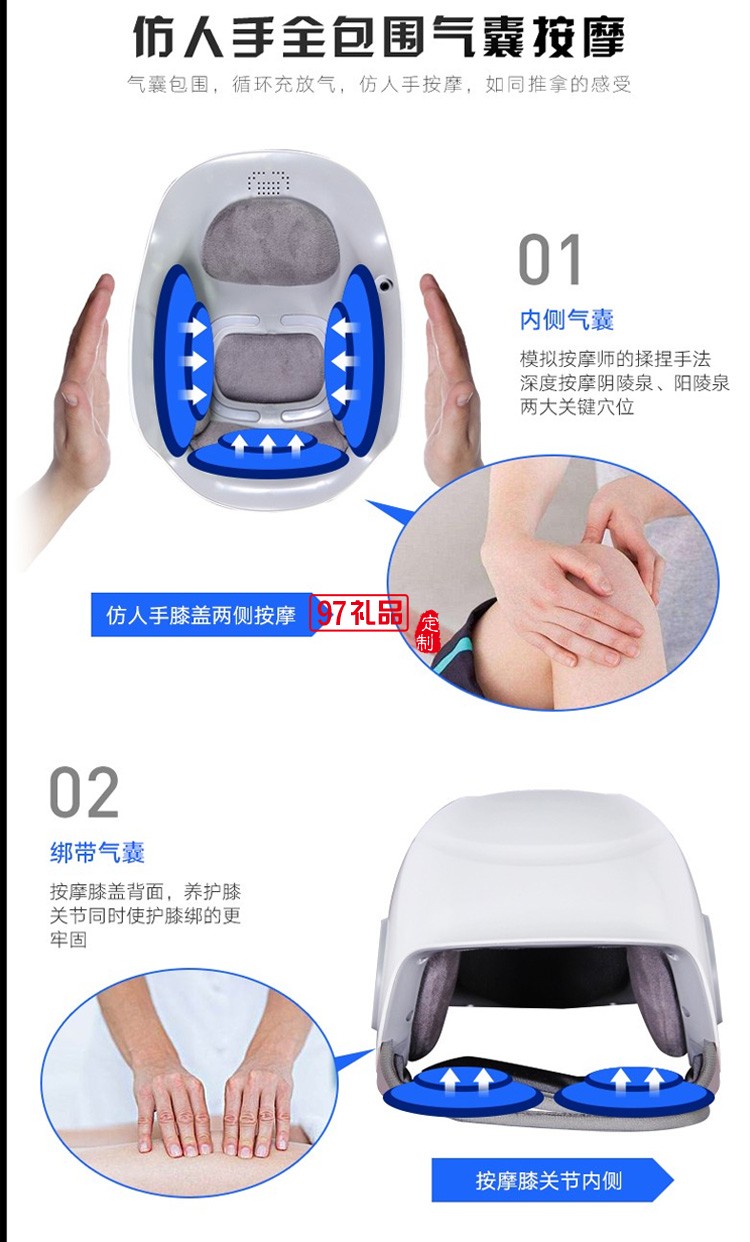 仿人手全包围气囊按摩

气囊包围，循环充放气，仿人手按摩，如同推拿的感受

01

内侧气囊

模拟按摩师的揉捏手法
深度按摩阴陵泉、阳陵泉
两大关键穴位

仿人手膝盖两侧按摩

97礼品
定制

02

绑带气囊

按摩膝盖背面，养护膝关节同时使护膝绑的更牢固

按摩膝关节内侧