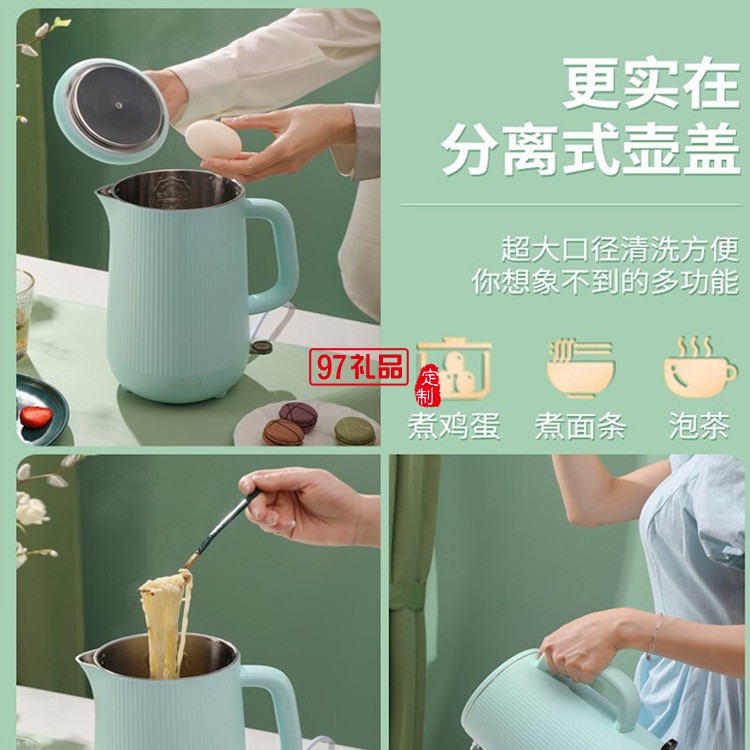 更实在
分离式壶盖

超大口径清洗方便
你想象不到的多功能

97礼品
定制

煮鸡蛋
煮面条
泡茶